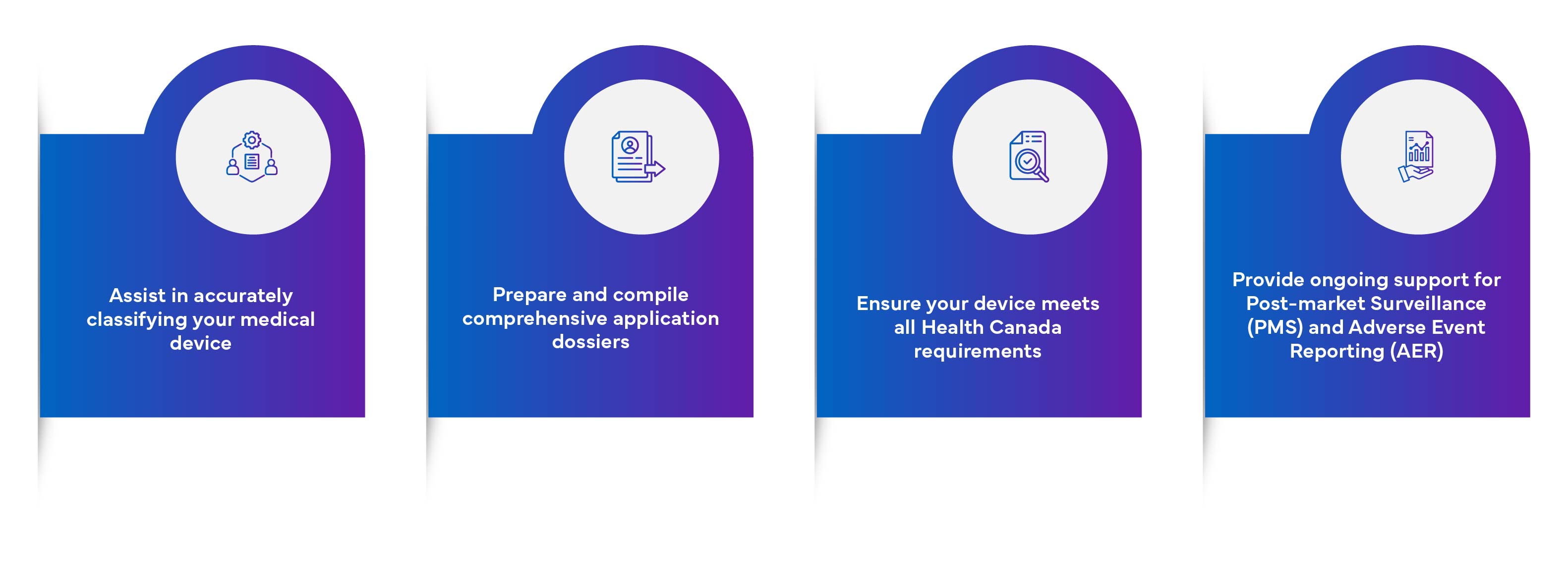 Assist in accurately classifying your medical device

Prepare and compile comprehensive application dossiers

Ensure your device meets all Health Canada requirements

Provide ongoing support for Post-market Surveillance (PMS) and Adverse Event Reporting (AER)