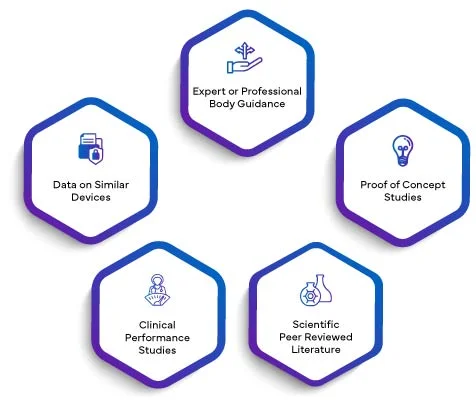 Expert or Professional Body Guidance

Data on Similar Devices

Proof of Concept Studies

Clinical Performance Studies

Scientific Peer Reviewed Literature