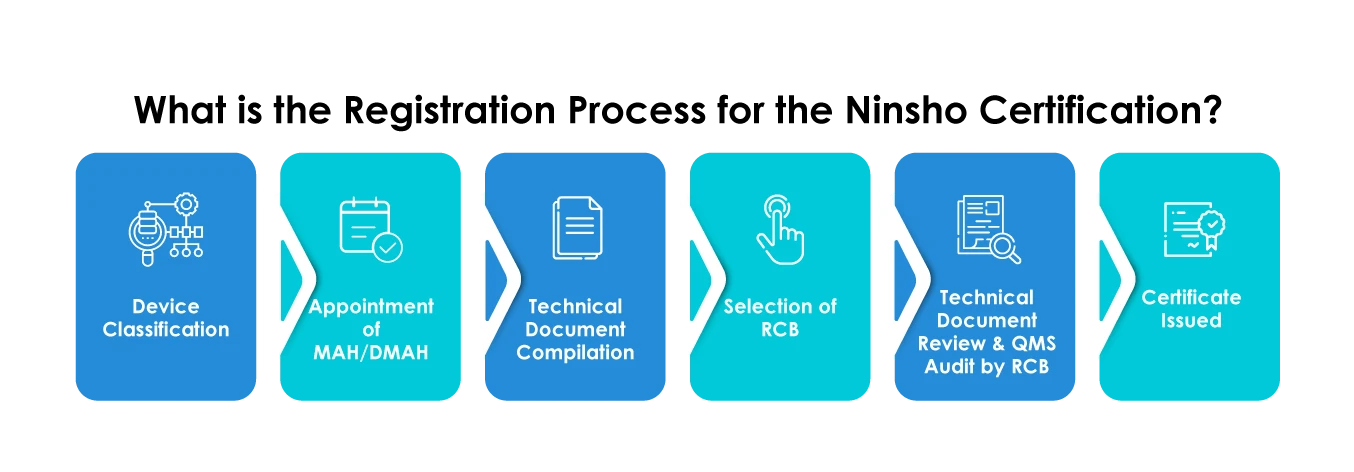 What is the Registration Process for the Ninsho Certification?

Device Classification

Appointment of MAH/DMAH

Technical Document Compilation

Selection of RCB

Technical Document Review & QMS Audit by RCB

Certificate Issued